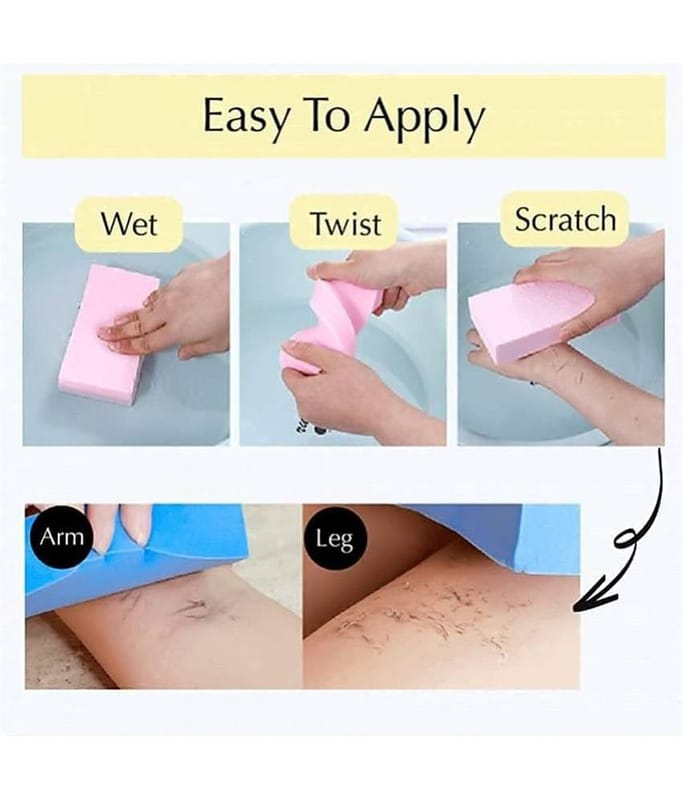 Easy To Apply

Wet

Twist

Scratch

Arm

Leg