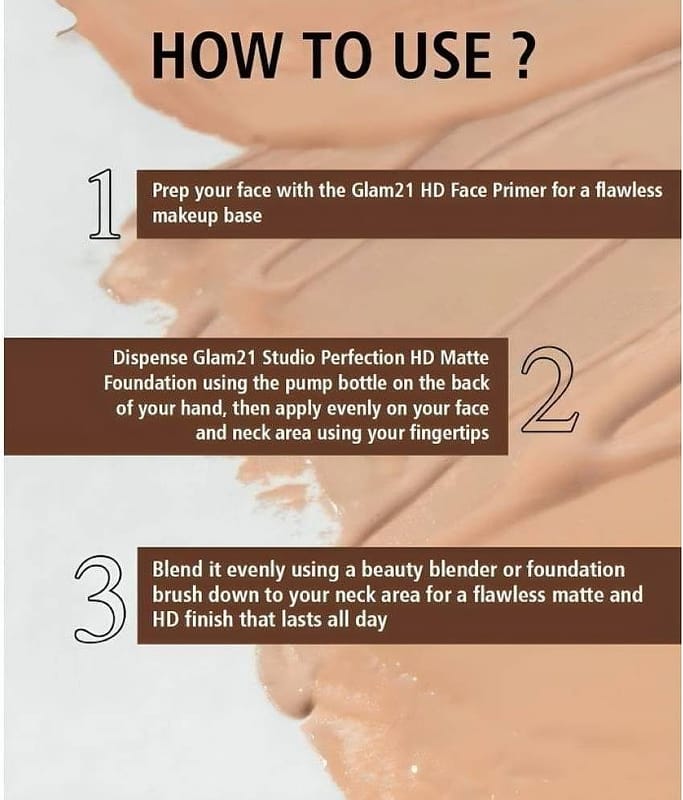 HOW TO USE ?

1 Prep your face with the Glam21 HD Face Primer for a flawless makeup base

Dispense Glam21 Studio Perfection HD Matte Foundation using the pump bottle on the back of your hand, then apply evenly on your face and neck area using your fingertips 2

3 Blend it evenly using a beauty blender or foundation brush down to your neck area for a flawless matte and HD finish that lasts all day