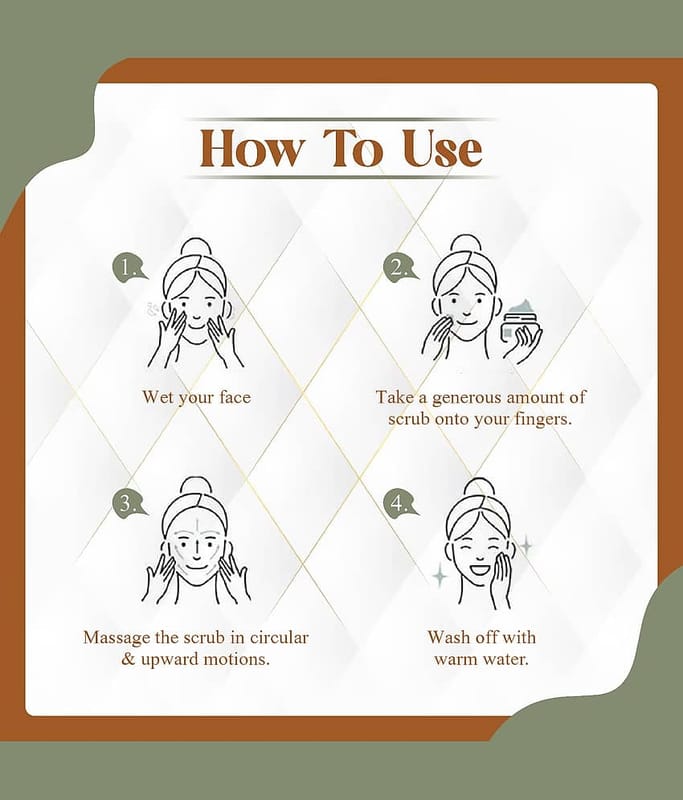 How To Use

1.

Wet your face

2.

Take a generous amount of scrub onto your fingers.

3.

Massage the scrub in circular & upward motions.

4.

Wash off with warm water.