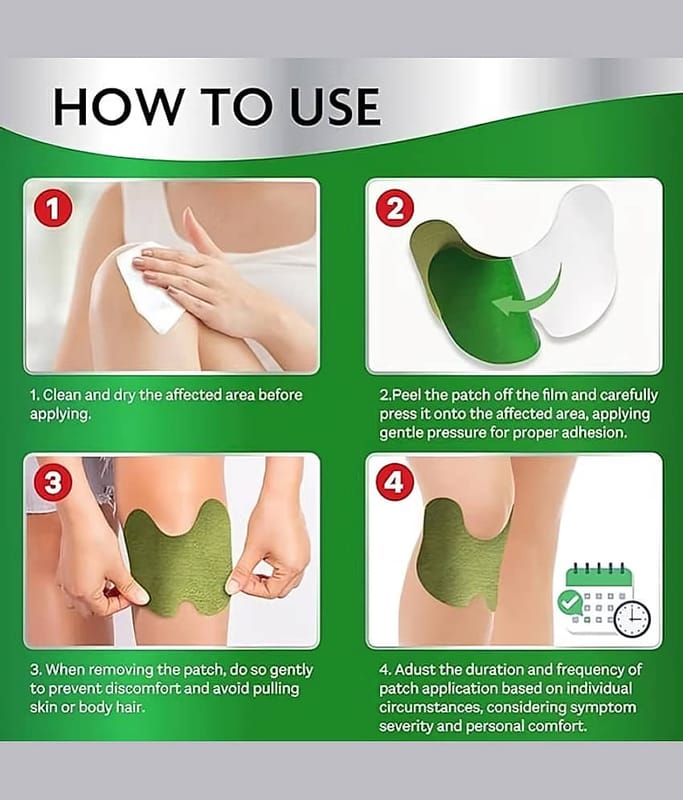 HOW TO USE

1

2

1. Clean and dry the affected area before applying.

2.Peel the patch off the film and carefully press it onto the affected area, applying gentle pressure for proper adhesion.

3

4

3. When removing the patch, do so gently to prevent discomfort and avoid pulling skin or body hair.

4. Adust the duration and frequency of patch application based on individual circumstances, considering symptom severity and personal comfort.