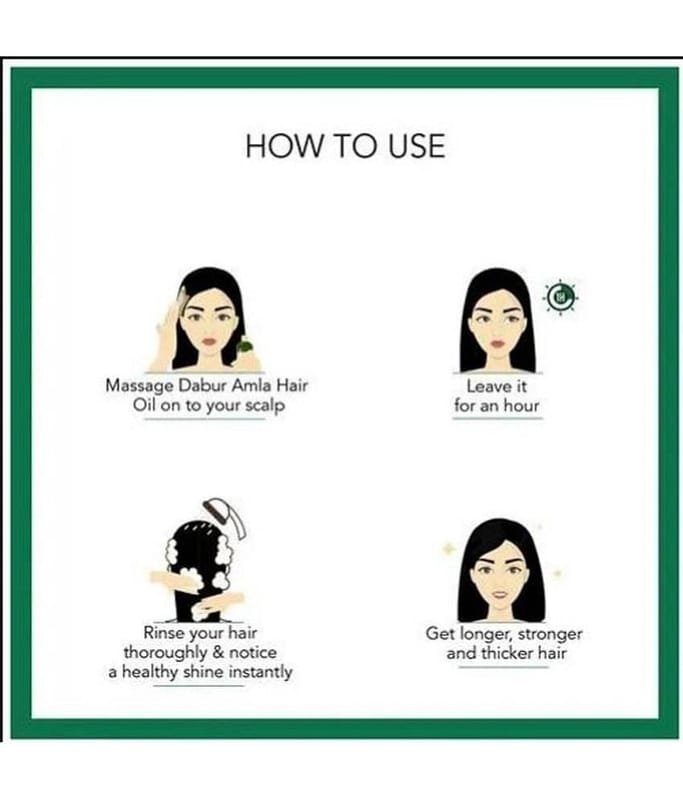 HOW TO USE

Massage Dabur Amla Hair Oil on to your scalp

Leave it for an hour

Rinse your hair thoroughly & notice a healthy shine instantly

Get longer, stronger and thicker hair