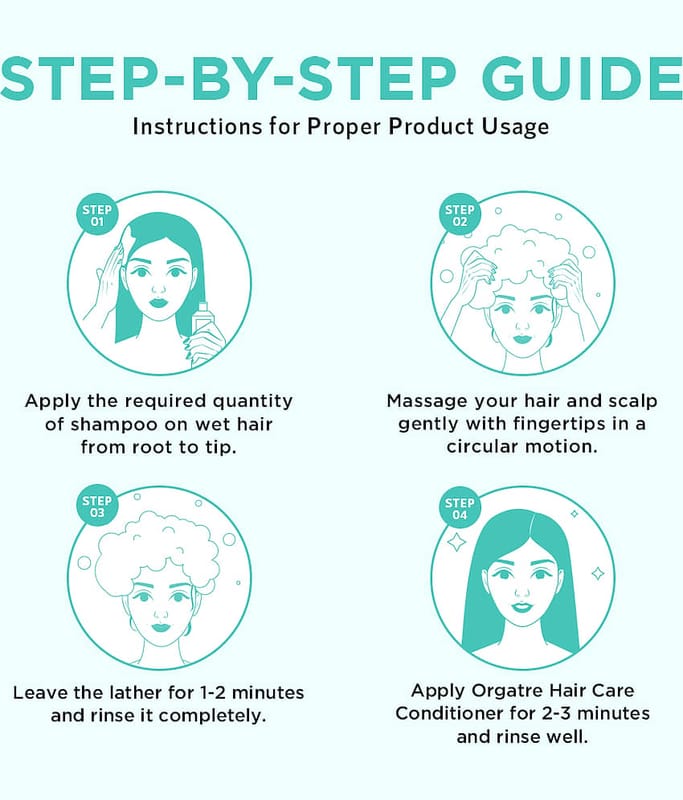 STEP-BY-STEP GUIDE

Instructions for Proper Product Usage

STEP 01

Apply the required quantity of shampoo on wet hair from root to tip.

STEP 02

Massage your hair and scalp gently with fingertips in a circular motion.

STEP 03

Leave the lather for 1-2 minutes and rinse it completely.

STEP 04

Apply Orgatre Hair Care Conditioner for 2-3 minutes and rinse well.