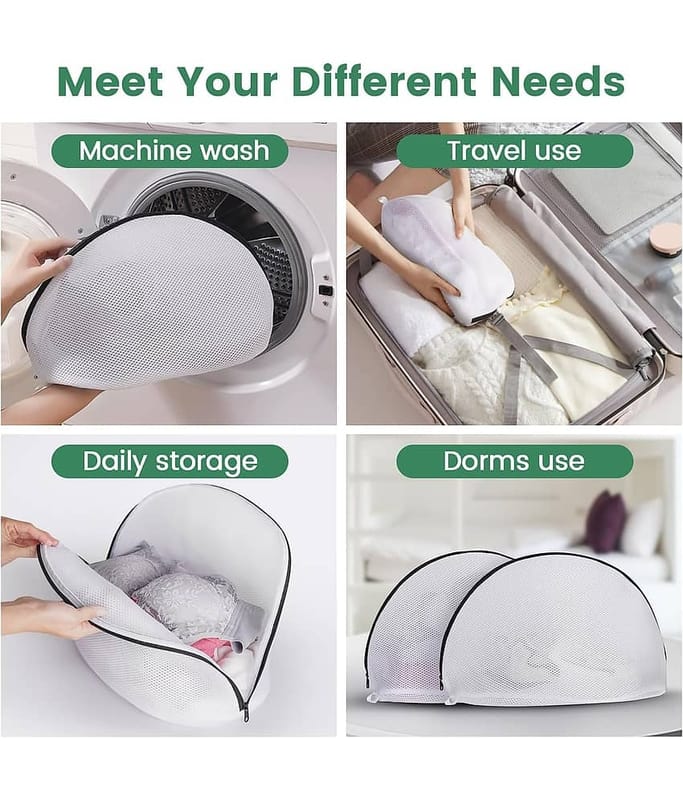 Meet Your Different Needs

Machine wash

Travel use

Daily storage

Dorms use