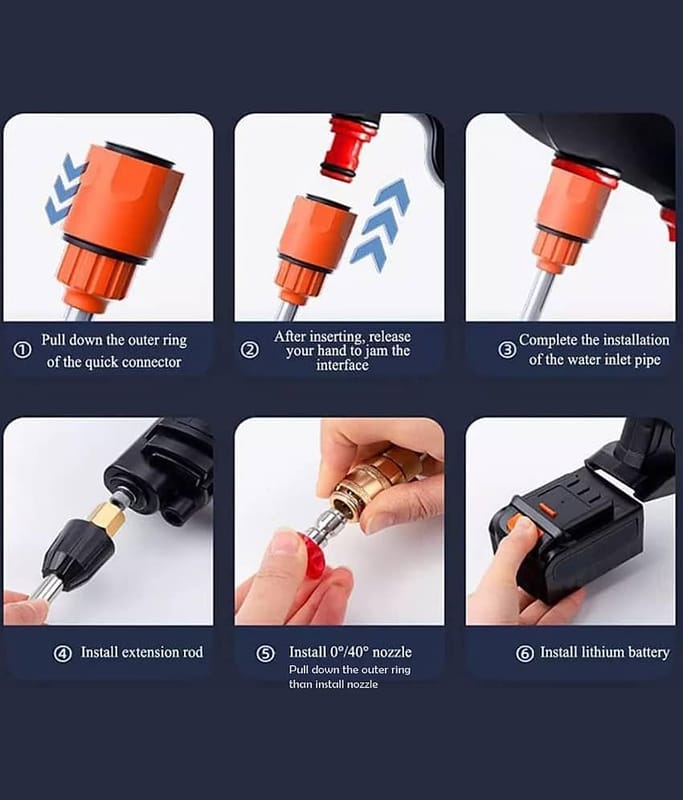 ① Pull down the outer ring of the quick connector

② After inserting, release your hand to jam the interface

③ Complete the installation of the water inlet pipe

④ Install extension rod

⑤ Install 0°/40° nozzle
Pull down the outer ring than install nozzle

⑥ Install lithium battery