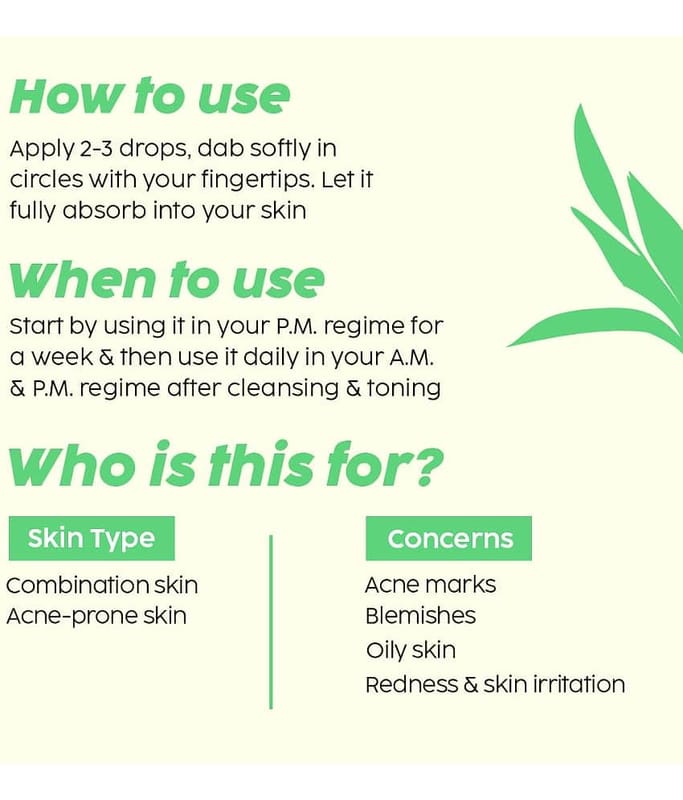 How to use

Apply 2-3 drops, dab softly in circles with your fingertips. Let it fully absorb into your skin

When to use

Start by using it in your P.M. regime for a week & then use it daily in your A.M. & P.M. regime after cleansing & toning

Who is this for?

Skin Type

Combination skin
Acne-prone skin

Concerns

Acne marks
Blemishes
Oily skin
Redness & skin irritation