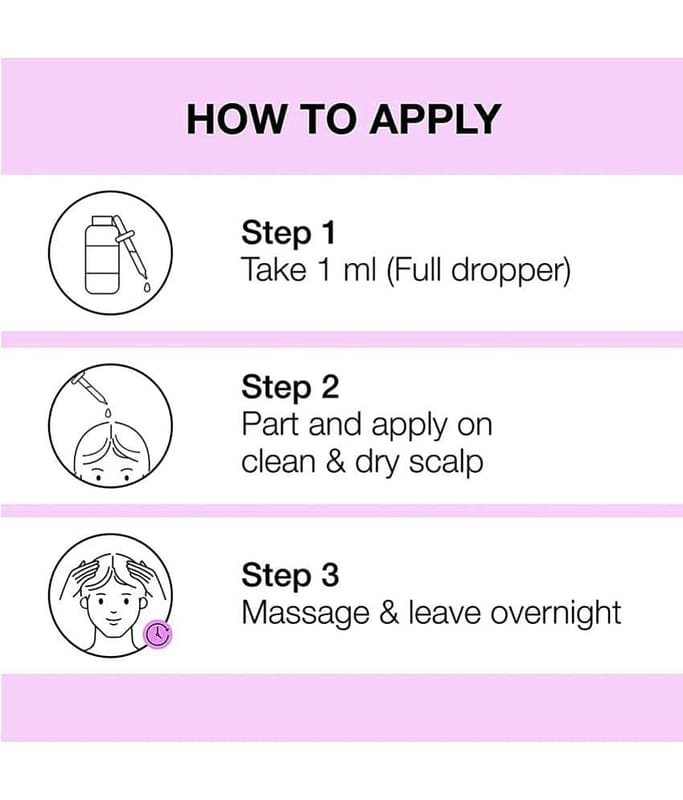 HOW TO APPLY

Step 1
Take 1 ml (Full dropper)

Step 2
Part and apply on clean & dry scalp

Step 3
Massage & leave overnight