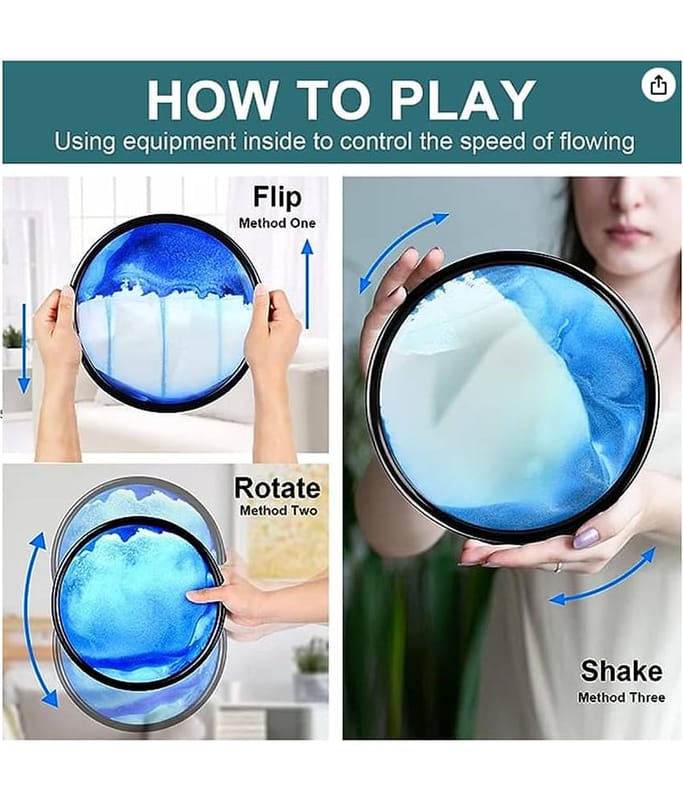 HOW TO PLAY
Using equipment inside to control the speed of flowing

Flip
Method One

Rotate
Method Two

Shake
Method Three