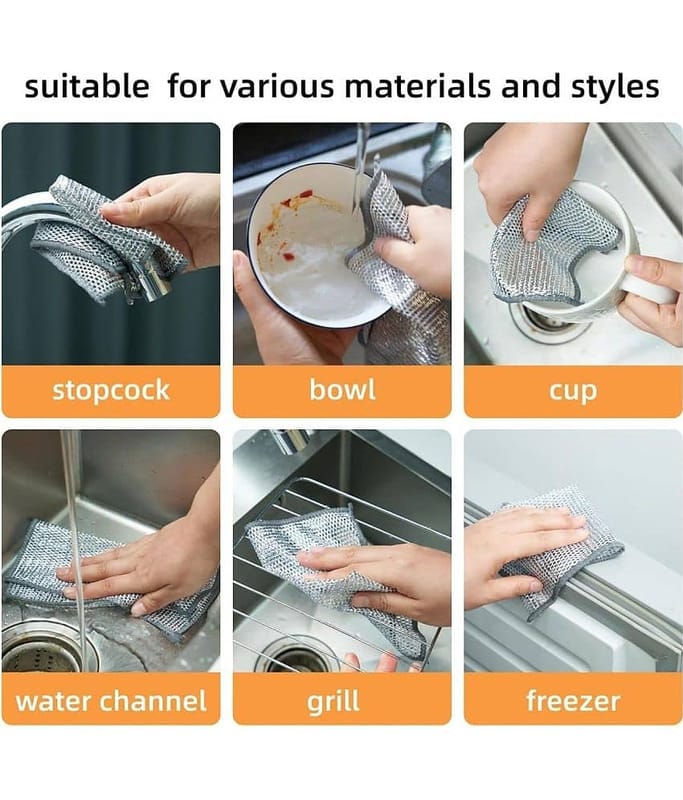 suitable for various materials and styles

stopcock

bowl

cup

water channel

grill

freezer