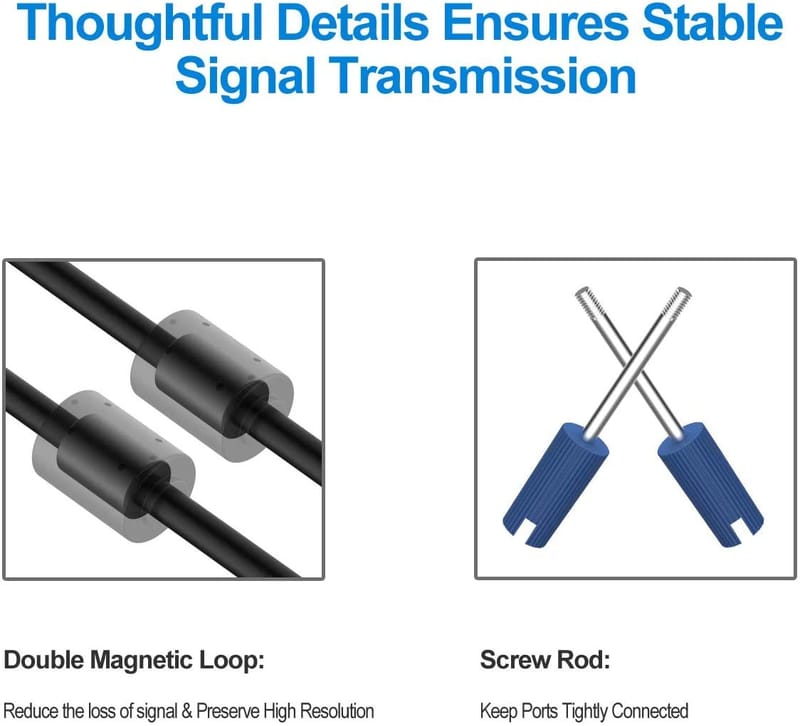 Thoughtful Details Ensures Stable Signal Transmission

Double Magnetic Loop:

Reduce the loss of signal & Preserve High Resolution

Screw Rod:

Keep Ports Tightly Connected