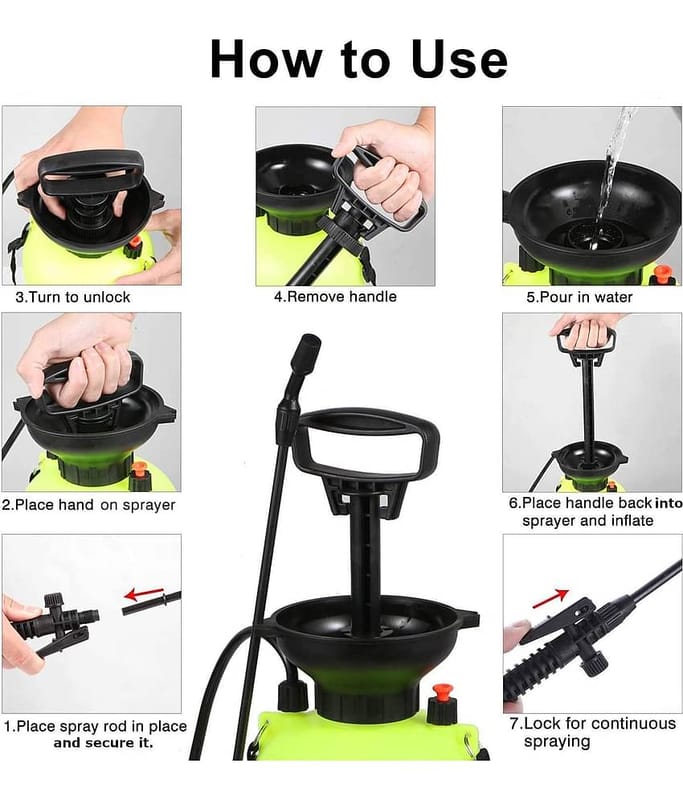 How to Use

3.Turn to unlock

4.Remove handle

5.Pour in water

2.Place hand on sprayer

6.Place handle back into sprayer and inflate

1.Place spray rod in place and secure it.

7.Lock for continuous spraying