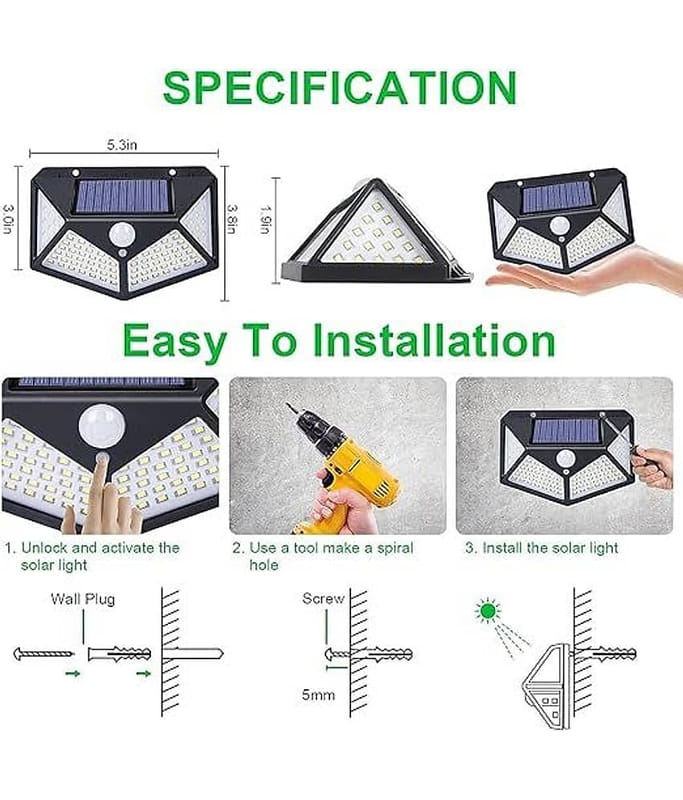 SPECIFICATION

5.3in

3.0in

3.8in

1.9in

Easy To Installation

1. Unlock and activate the solar light

2. Use a tool make a spiral hole

3. Install the solar light

Wall Plug

Screw

5mm