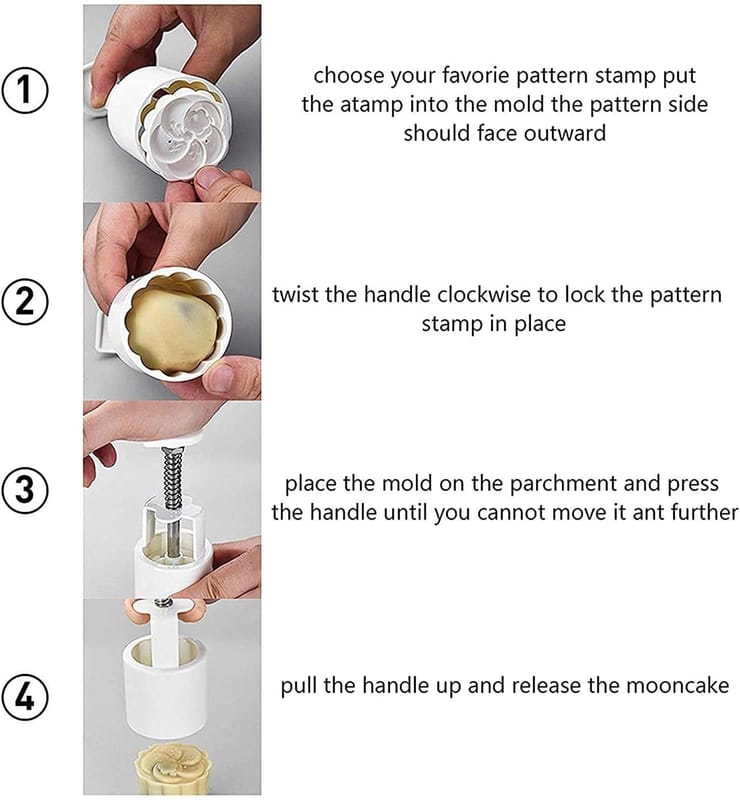 1
choose your favorie pattern stamp put the atamp into the mold the pattern side should face outward

2
twist the handle clockwise to lock the pattern stamp in place

3
place the mold on the parchment and press the handle until you cannot move it ant further

4
pull the handle up and release the mooncake