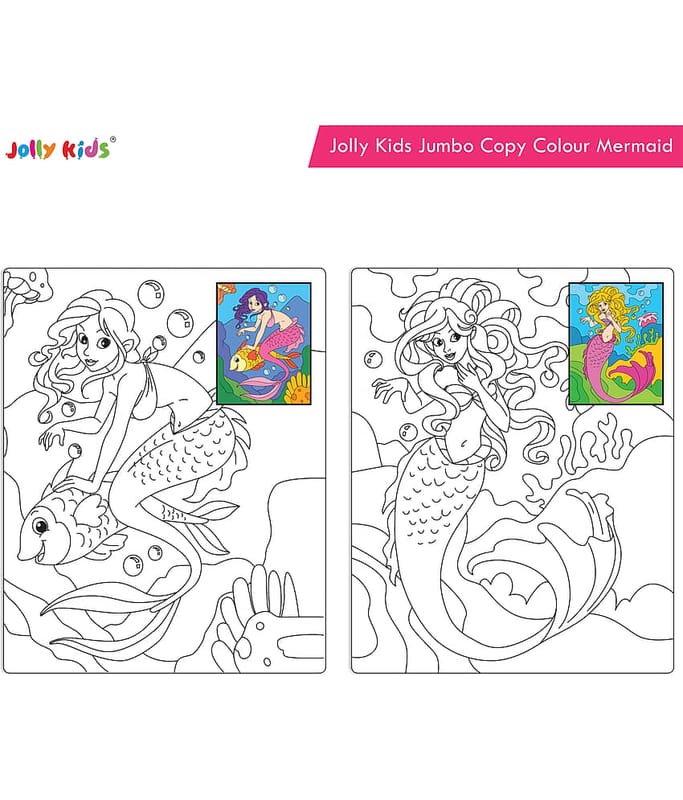 Jolly Kids®

Jolly Kids Jumbo Copy Colour Mermaid