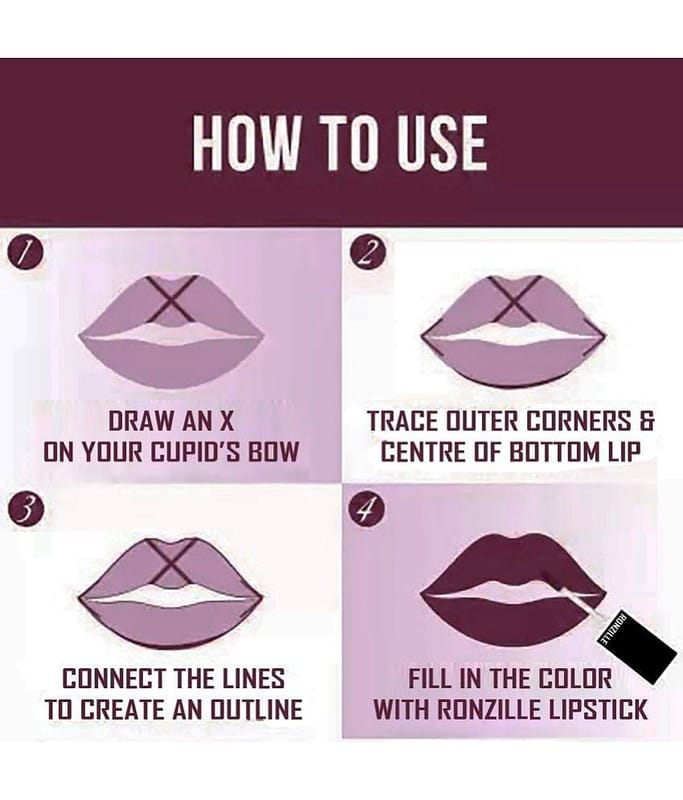 HOW TO USE

1

DRAW AN X
ON YOUR CUPID'S BOW

2

TRACE OUTER CORNERS &
CENTRE OF BOTTOM LIP

3

CONNECT THE LINES
TO CREATE AN OUTLINE

4

RONZILLE

FILL IN THE COLOR
WITH RONZILLE LIPSTICK