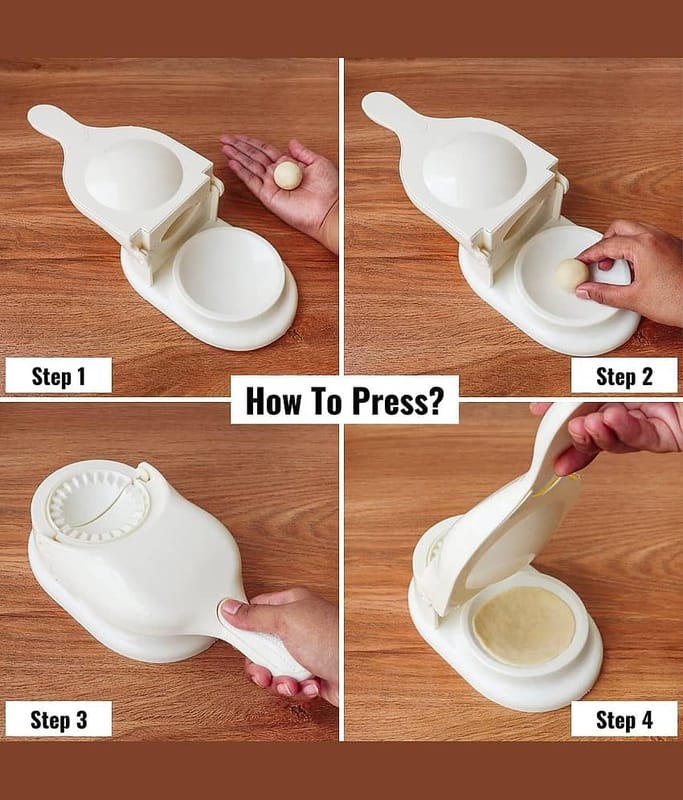 Step 1

Step 2

How To Press?

Step 3

Step 4