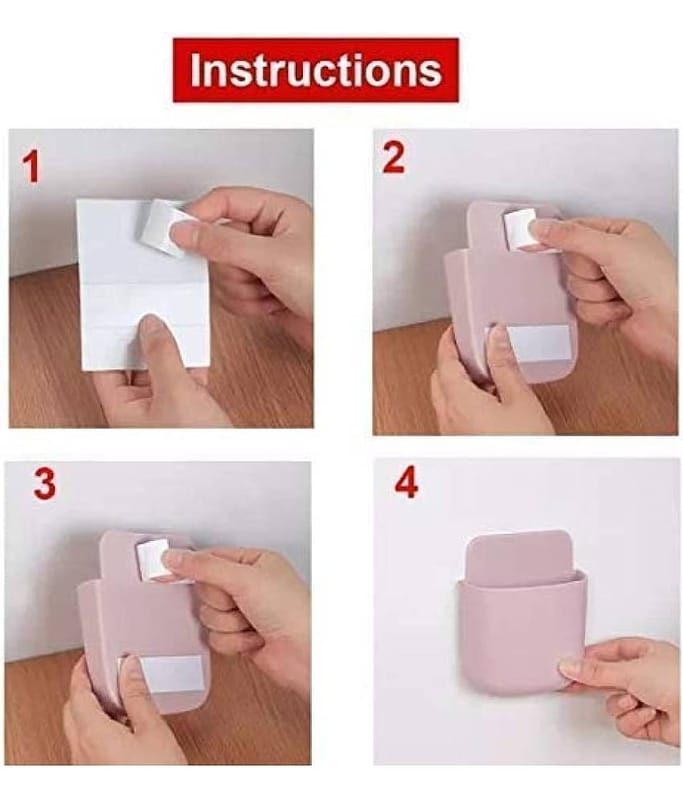 Instructions

1

2

3

4