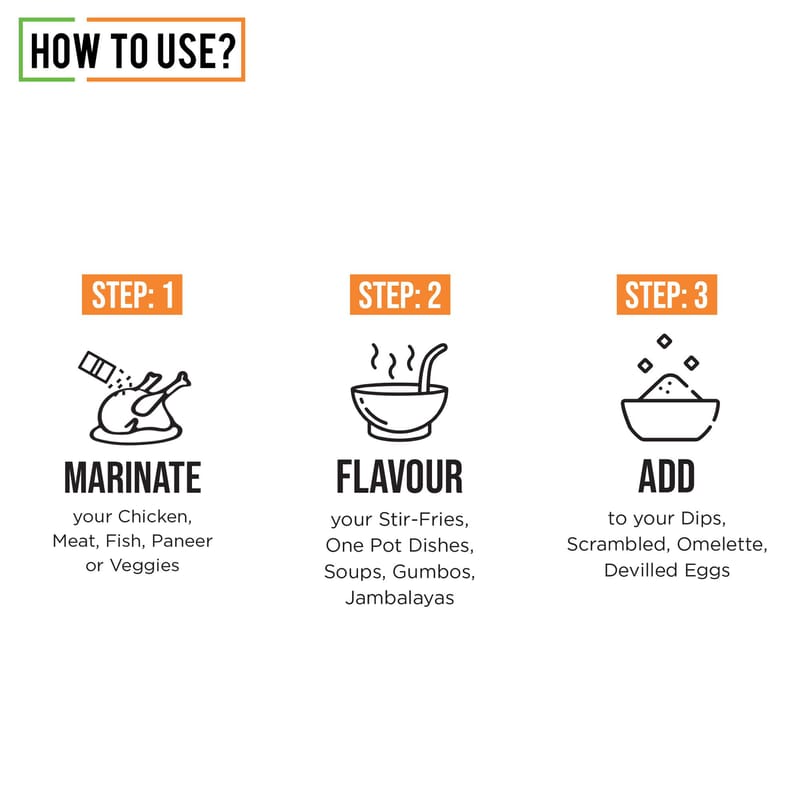 HOW TO USE?

STEP: 1

MARINATE

your Chicken, Meat, Fish, Paneer or Veggies

STEP: 2

FLAVOUR

your Stir-Fries, One Pot Dishes, Soups, Gumbos, Jambalayas

STEP: 3

ADD

to your Dips, Scrambled, Omelette, Devilled Eggs