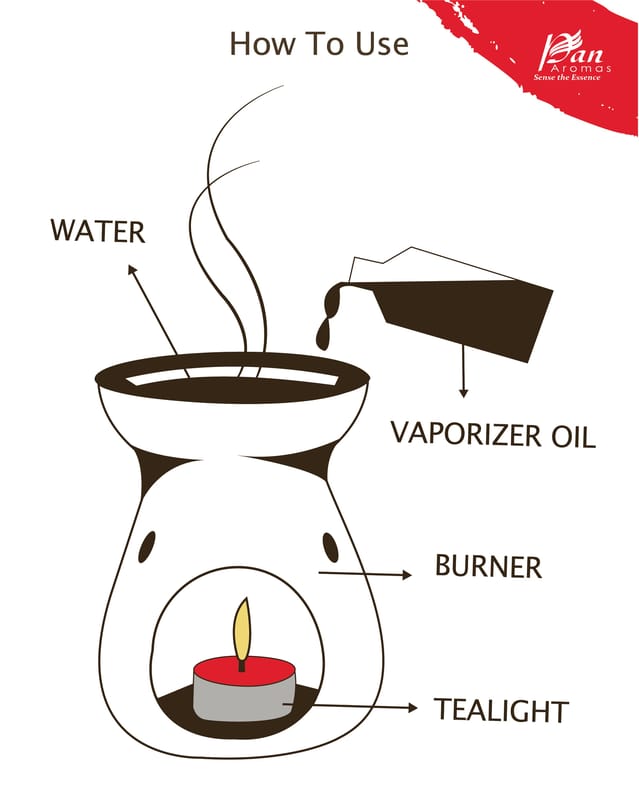 How To Use

Pan
Aromas
Sense the Essence

WATER

VAPORIZER OIL

BURNER

TEALIGHT