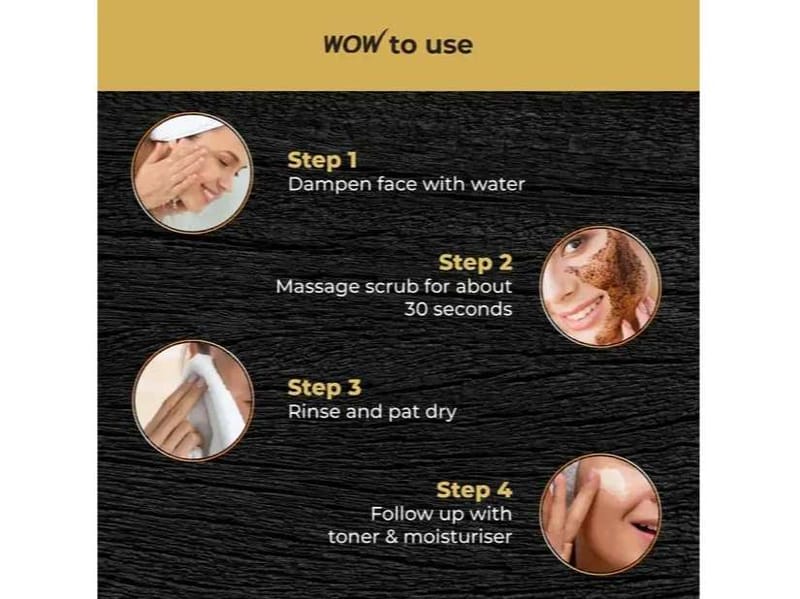 WOW to use

Step 1
Dampen face with water

Step 2
Massage scrub for about 30 seconds

Step 3
Rinse and pat dry

Step 4
Follow up with toner & moisturiser