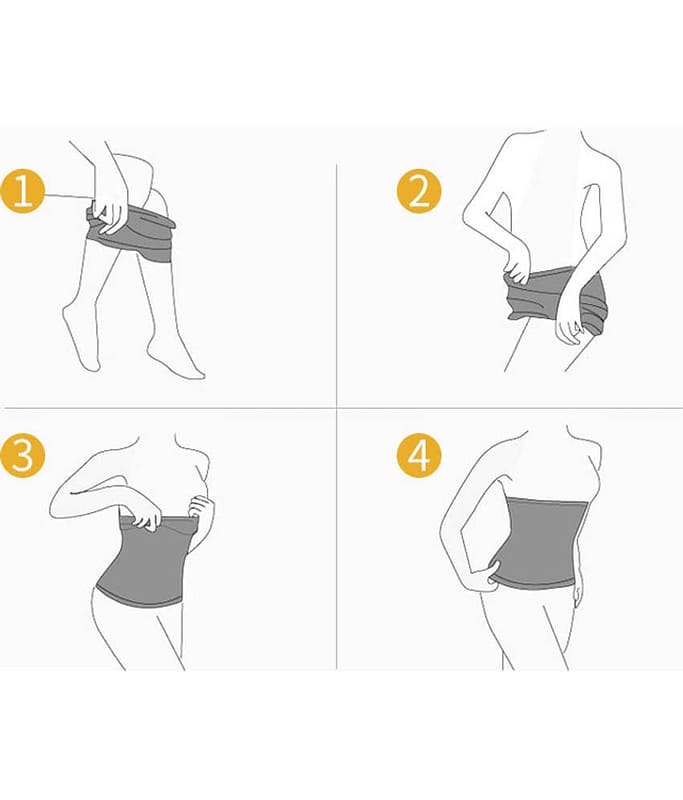 1

2

3

4