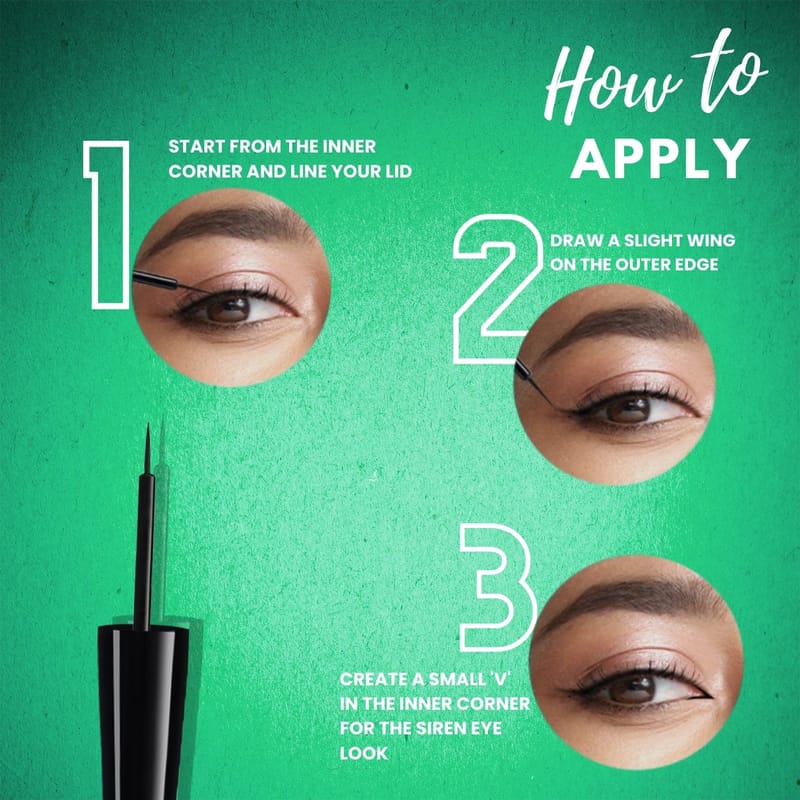 How to
APPLY

1
START FROM THE INNER CORNER AND LINE YOUR LID

2
DRAW A SLIGHT WING ON THE OUTER EDGE

3
CREATE A SMALL 'V' IN THE INNER CORNER FOR THE SIREN EYE LOOK