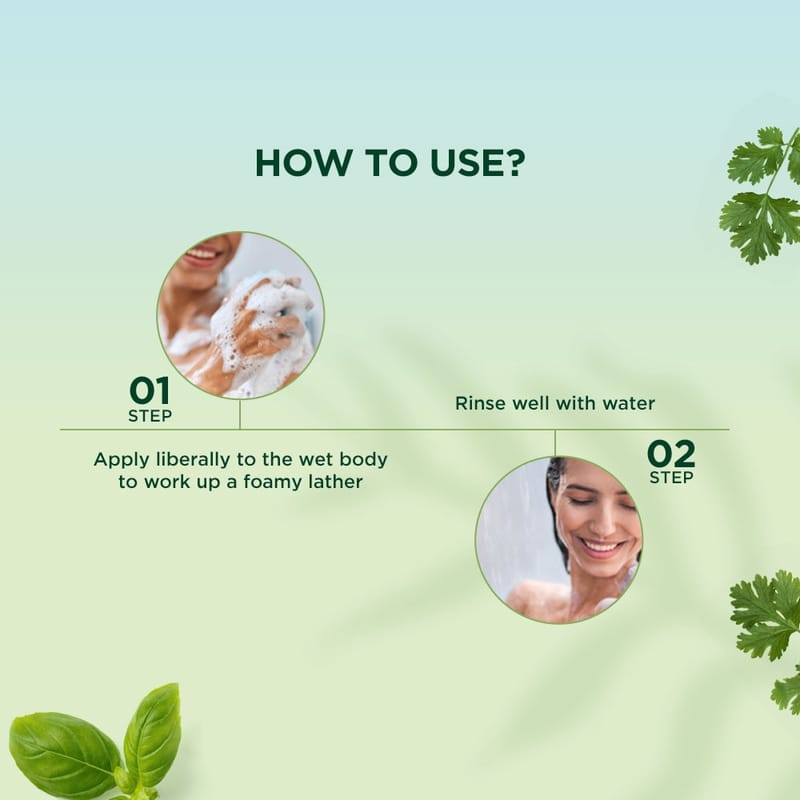 HOW TO USE?

01
STEP

Apply liberally to the wet body to work up a foamy lather

Rinse well with water

02
STEP