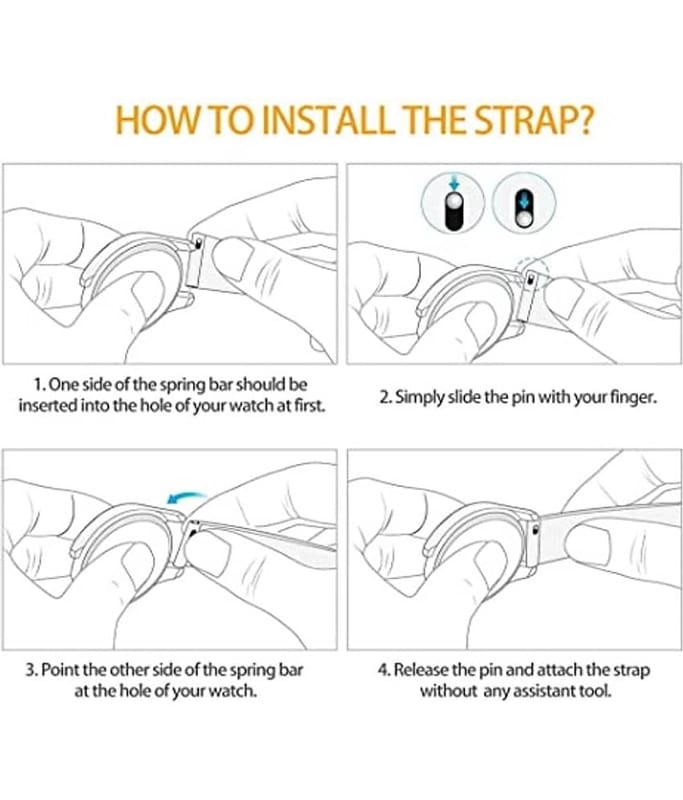 HOW TO INSTALL THE STRAP?

1. One side of the spring bar should be inserted into the hole of your watch at first.

2. Simply slide the pin with your finger.

3. Point the other side of the spring bar at the hole of your watch.

4. Release the pin and attach the strap without any assistant tool.