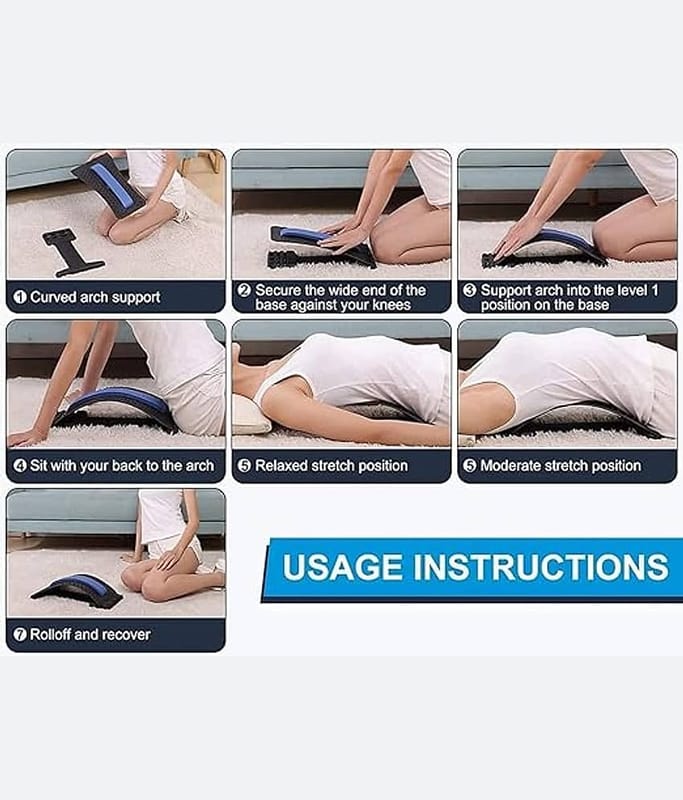 ❶ Curved arch support

❷ Secure the wide end of the base against your knees

❸ Support arch into the level 1 position on the base

❹ Sit with your back to the arch

❺ Relaxed stretch position

❺ Moderate stretch position

❼ Rolloff and recover

USAGE INSTRUCTIONS