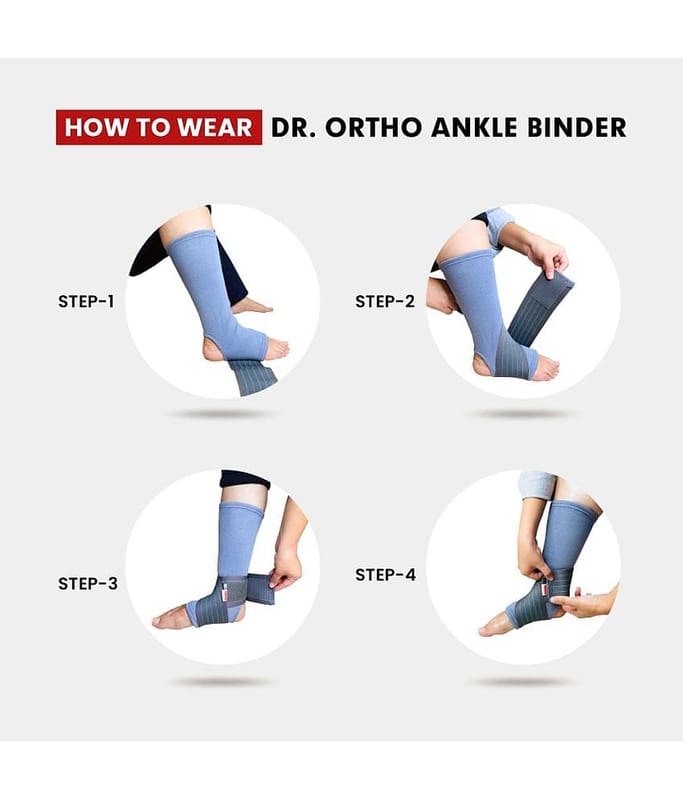 HOW TO WEAR DR. ORTHO ANKLE BINDER

STEP-1

STEP-2

STEP-3

STEP-4