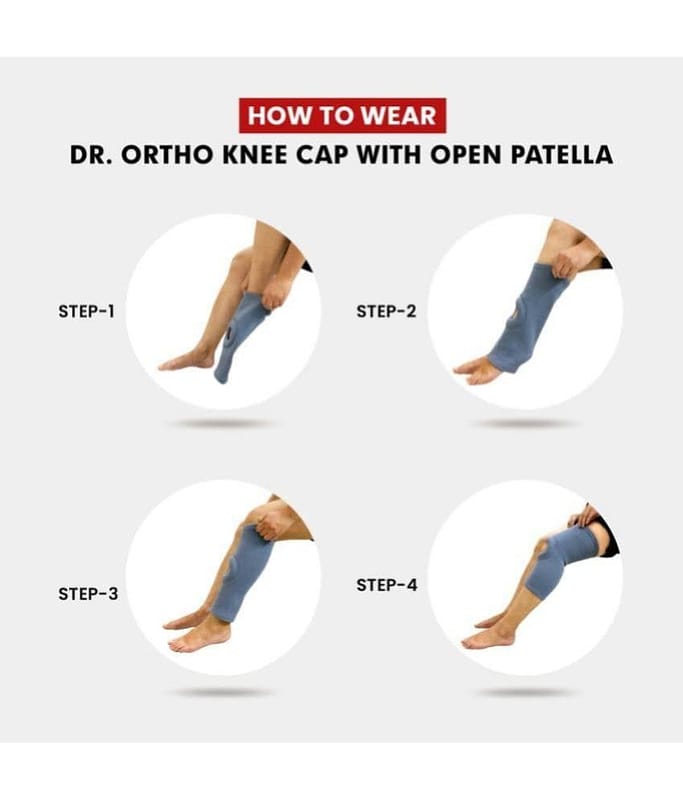 HOW TO WEAR
DR. ORTHO KNEE CAP WITH OPEN PATELLA

STEP-1

STEP-2

STEP-3

STEP-4