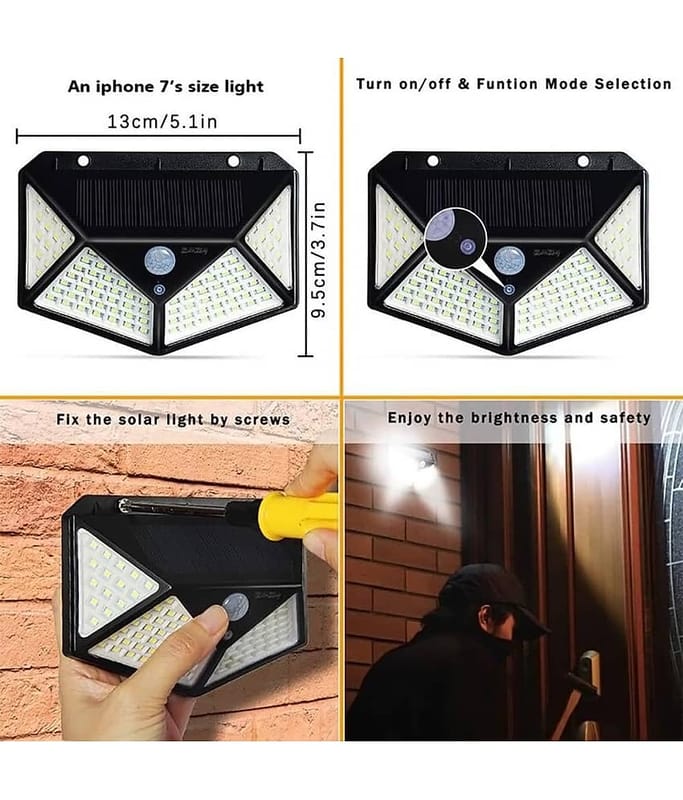 An iphone 7's size light

13cm/5.1in

9.5cm/3.7in

Turn on/off & Funtion Mode Selection

Fix the solar light by screws

Enjoy the brightness and safety