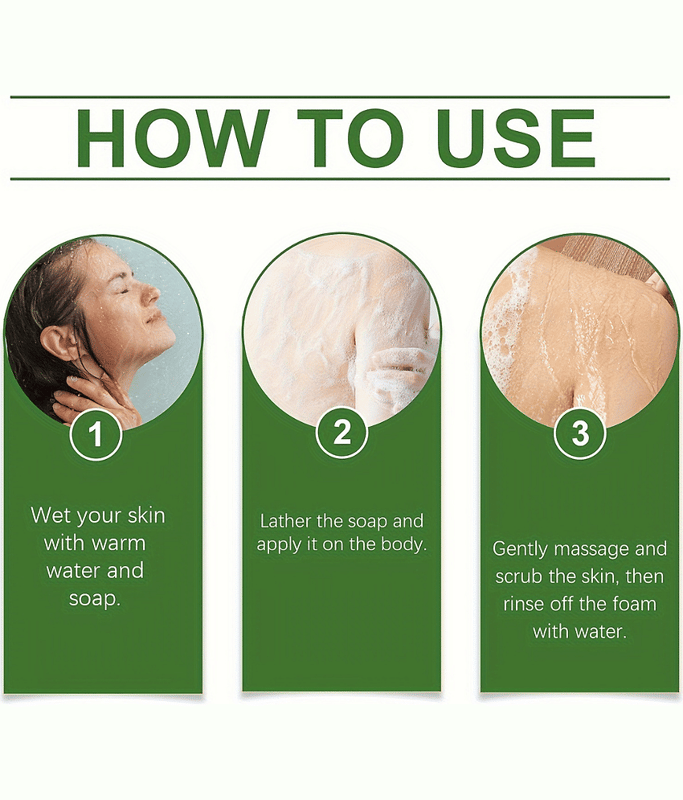 HOW TO USE

1

Wet your skin with warm water and soap.

2

Lather the soap and apply it on the body.

3

Gently massage and scrub the skin, then rinse off the foam with water.