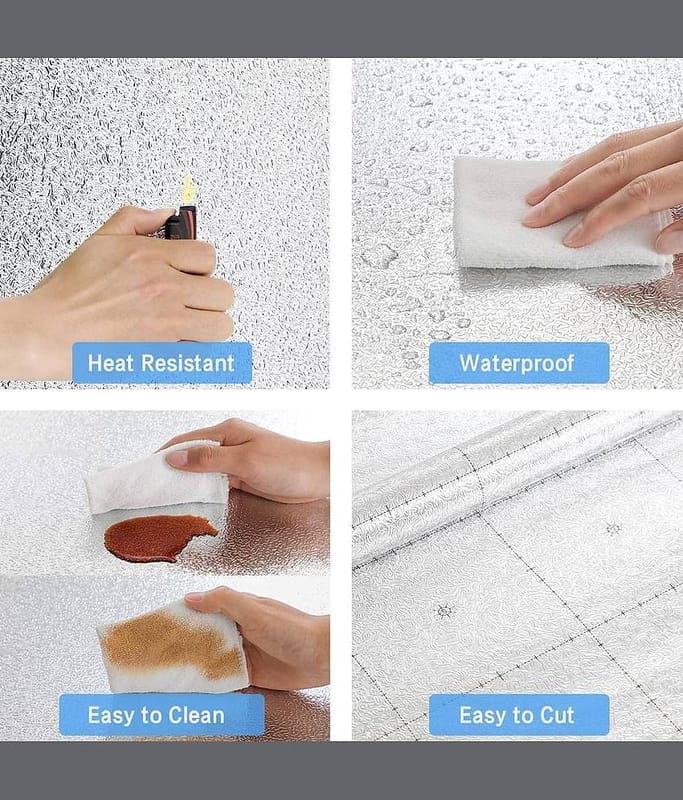 Heat Resistant

Waterproof

Easy to Clean

Easy to Cut