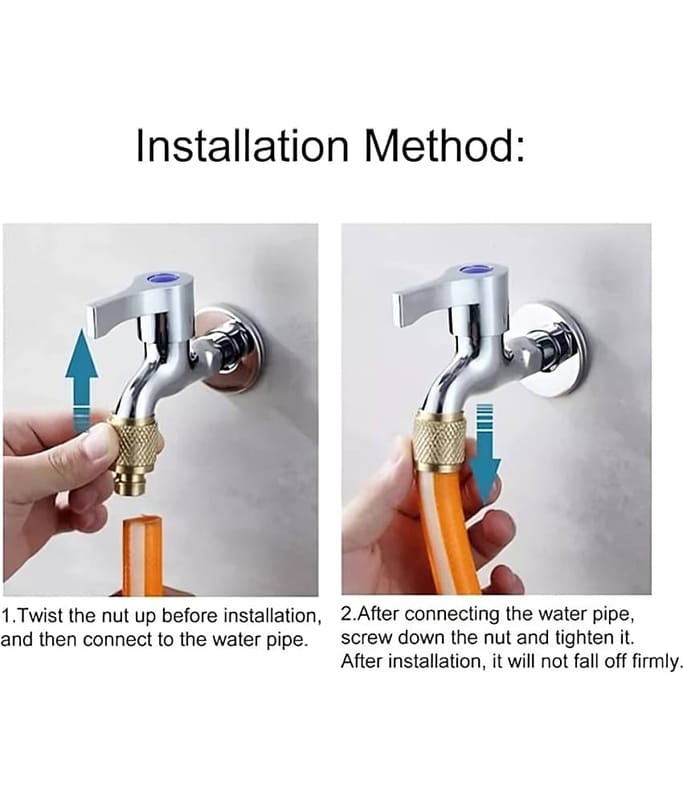 Installation Method:

1.Twist the nut up before installation, and then connect to the water pipe.

2.After connecting the water pipe, screw down the nut and tighten it. After installation, it will not fall off firmly.