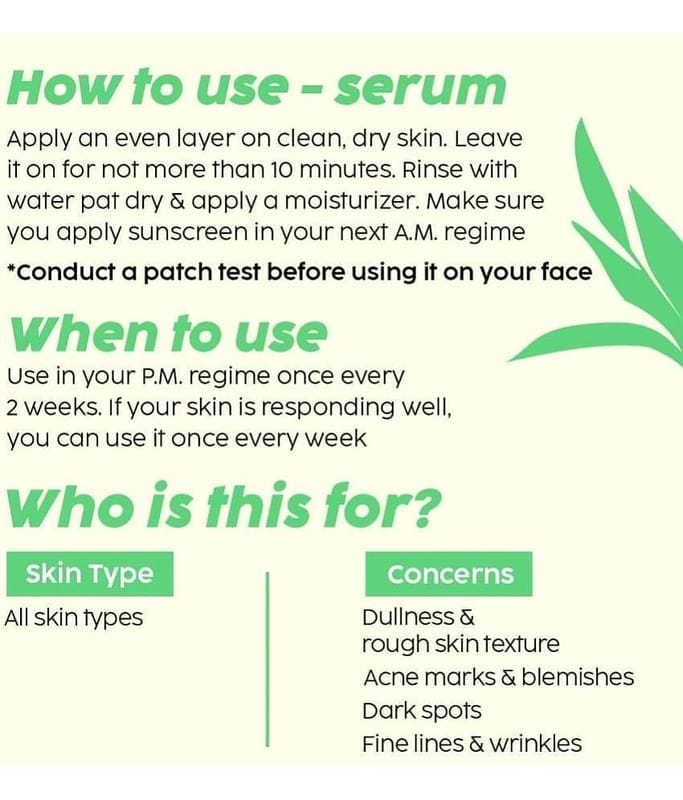 How to use - serum

Apply an even layer on clean, dry skin. Leave it on for not more than 10 minutes. Rinse with water pat dry & apply a moisturizer. Make sure you apply sunscreen in your next A.M. regime

*Conduct a patch test before using it on your face

When to use

Use in your P.M. regime once every 2 weeks. If your skin is responding well, you can use it once every week

Who is this for?

Skin Type

All skin types

Concerns

Dullness & rough skin texture

Acne marks & blemishes

Dark spots

Fine lines & wrinkles