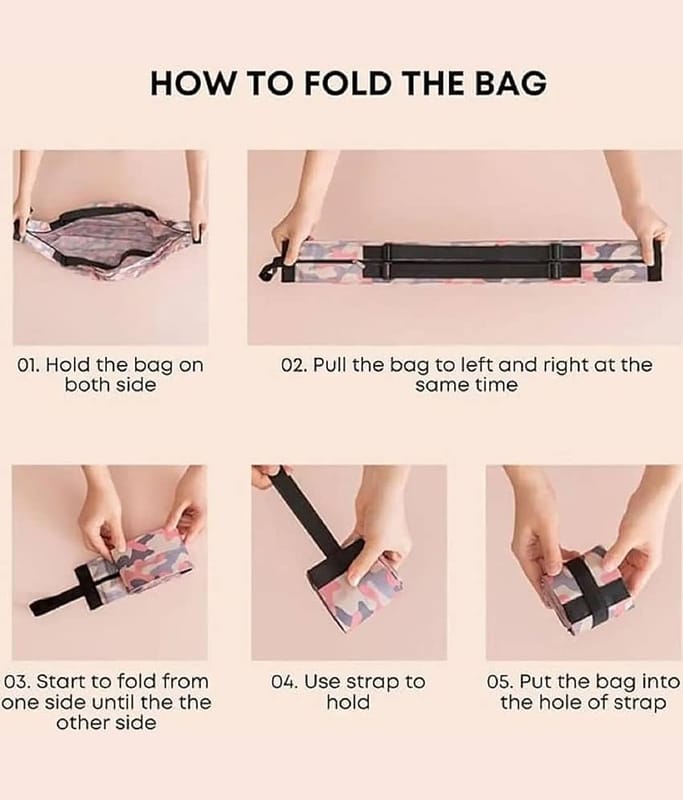 HOW TO FOLD THE BAG

01. Hold the bag on both side

02. Pull the bag to left and right at the same time

03. Start to fold from one side until the the other side

04. Use strap to hold

05. Put the bag into the hole of strap