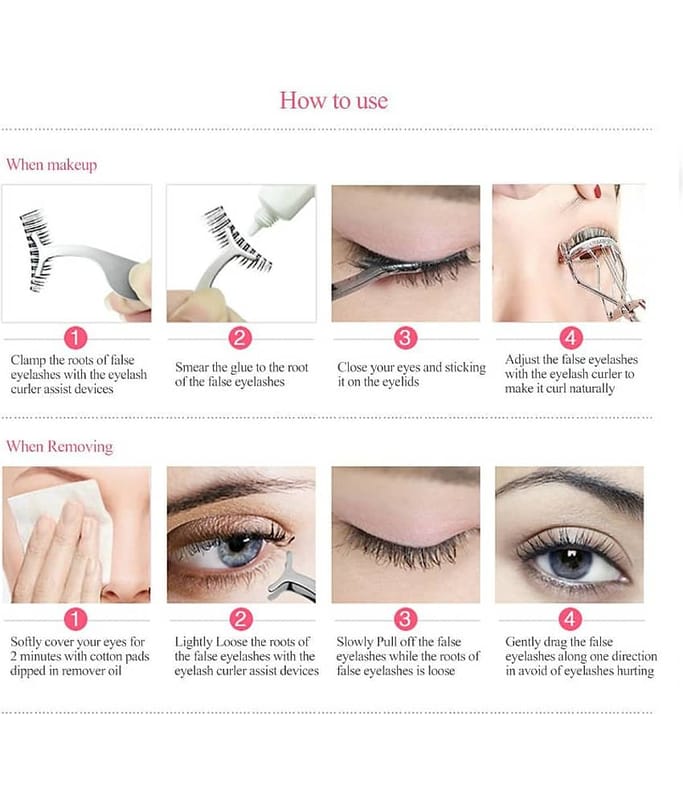 How to use

When makeup

1
Clamp the roots of false eyelashes with the eyelash curler assist devices

2
Smear the glue to the root of the false eyelashes

3
Close your eyes and sticking it on the eyelids

4
Adjust the false eyelashes with the eyelash curler to make it curl naturally

When Removing

1
Softly cover your eyes for 2 minutes with cotton pads dipped in remover oil

2
Lightly Loose the roots of the false eyelashes with the eyelash curler assist devices

3
Slowly Pull off the false eyelashes while the roots of false eyelashes is loose

4
Gently drag the false eyelashes along one direction in avoid of eyelashes hurting