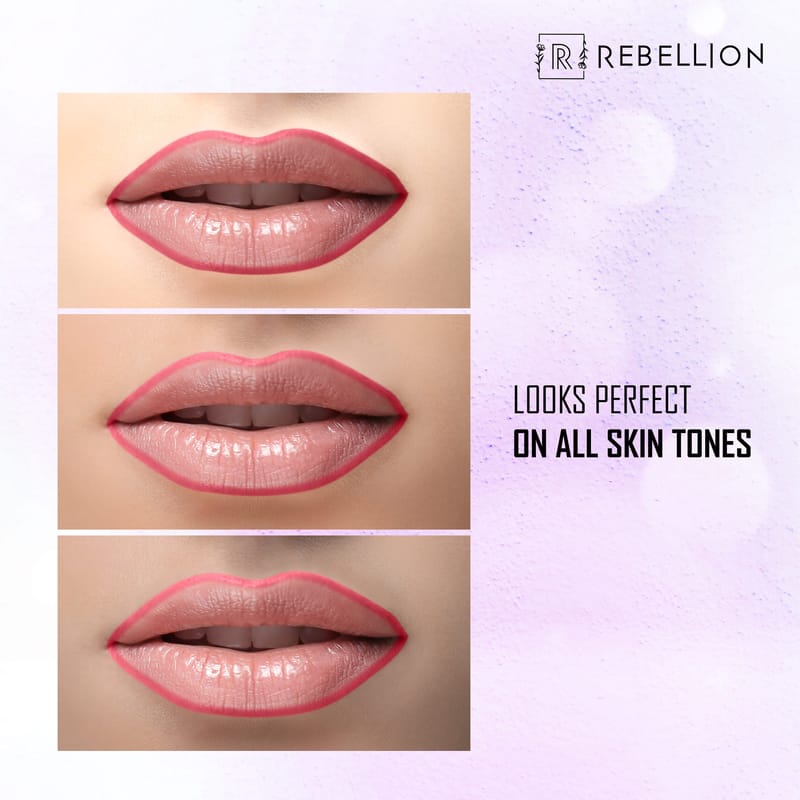 R REBELLION

LOOKS PERFECT
ON ALL SKIN TONES