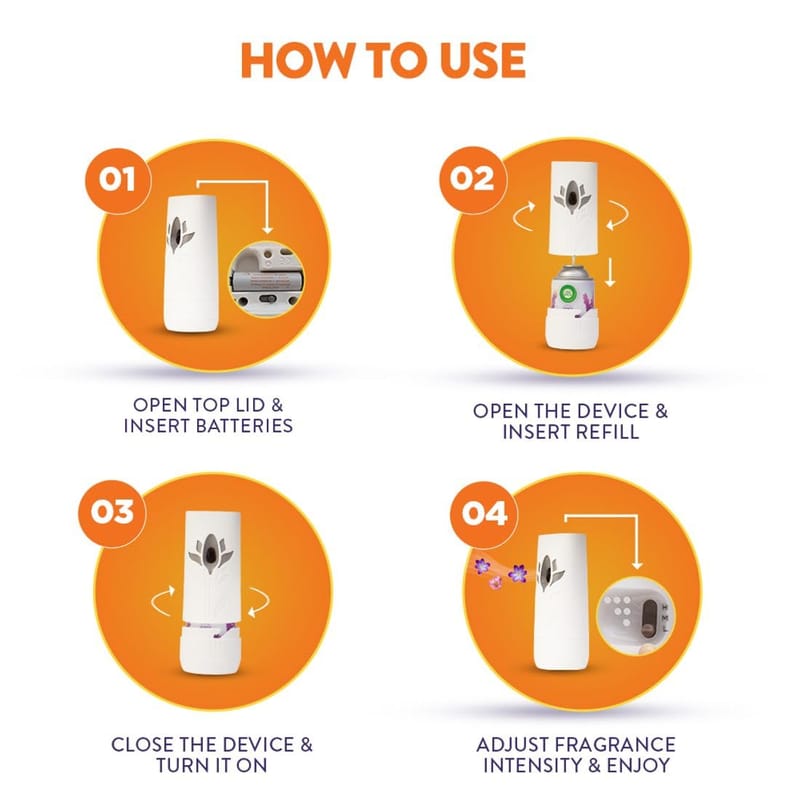 HOW TO USE

01

OPEN TOP LID & INSERT BATTERIES

02

OPEN THE DEVICE & INSERT REFILL

03

CLOSE THE DEVICE & TURN IT ON

04

H
M
L

ADJUST FRAGRANCE INTENSITY & ENJOY