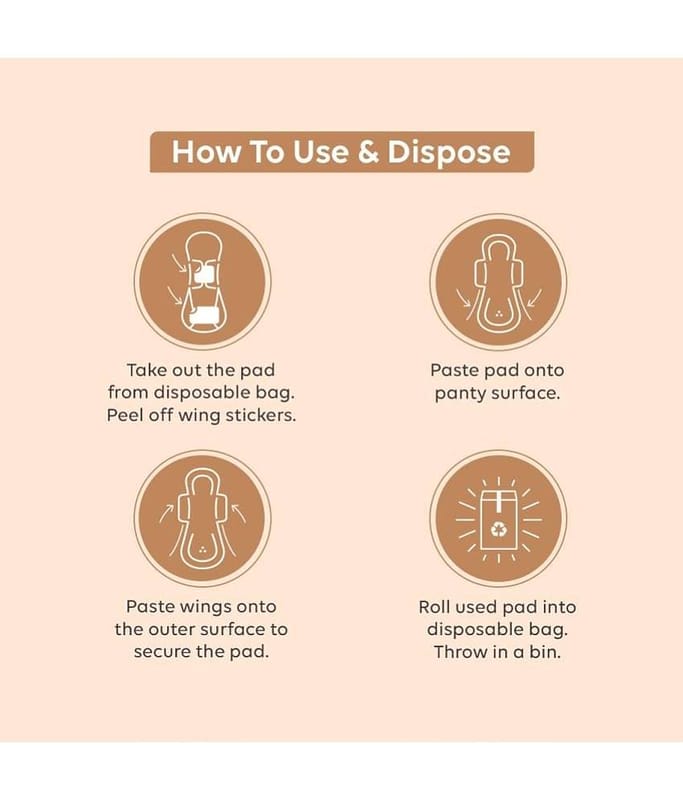 How To Use & Dispose

Take out the pad from disposable bag. Peel off wing stickers.

Paste pad onto panty surface.

Paste wings onto the outer surface to secure the pad.

Roll used pad into disposable bag. Throw in a bin.