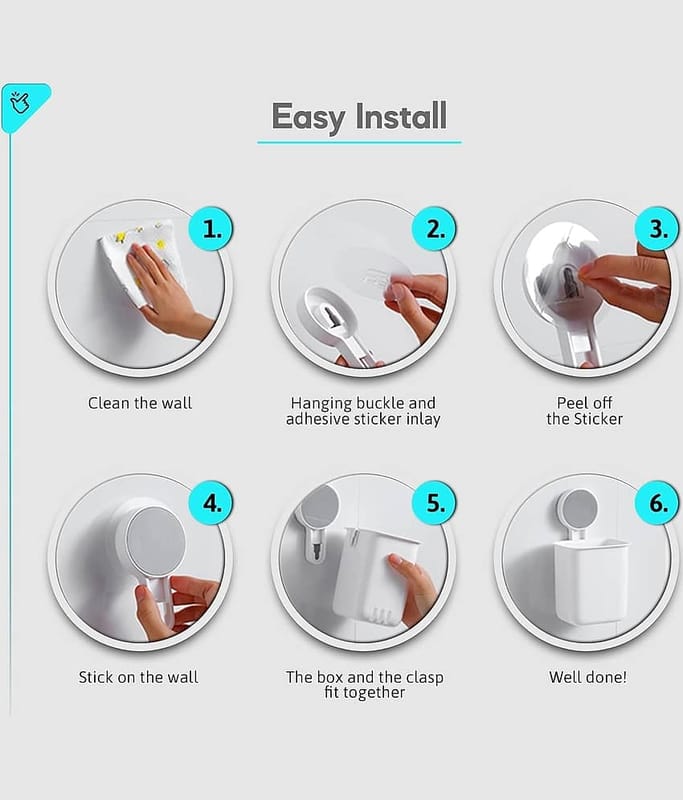 Easy Install

1.
Clean the wall

2.
Hanging buckle and adhesive sticker inlay

3.
Peel off the Sticker

4.
Stick on the wall

5.
The box and the clasp fit together

6.
Well done!