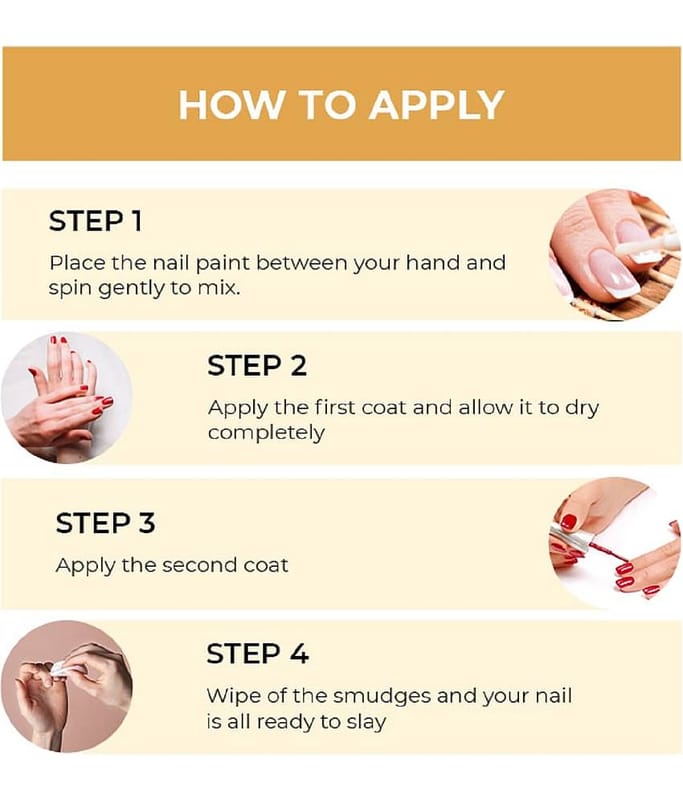 HOW TO APPLY

STEP 1

Place the nail paint between your hand and spin gently to mix.

STEP 2

Apply the first coat and allow it to dry completely

STEP 3

Apply the second coat

STEP 4

Wipe of the smudges and your nail is all ready to slay