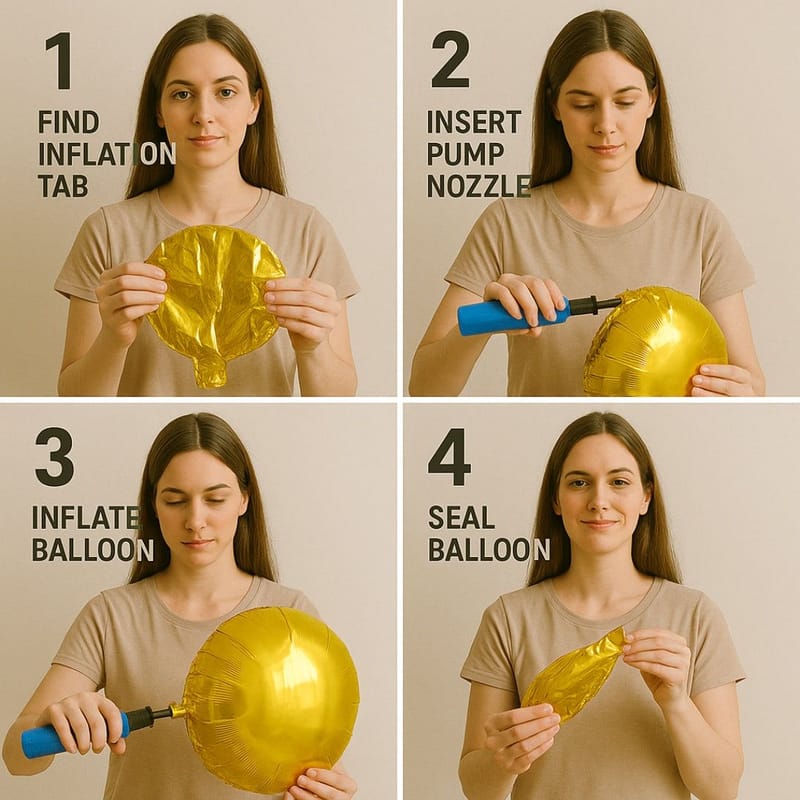 1
FIND INFLATION TAB

2
INSERT PUMP NOZZLE

3
INFLATE BALLOON

4
SEAL BALLOON