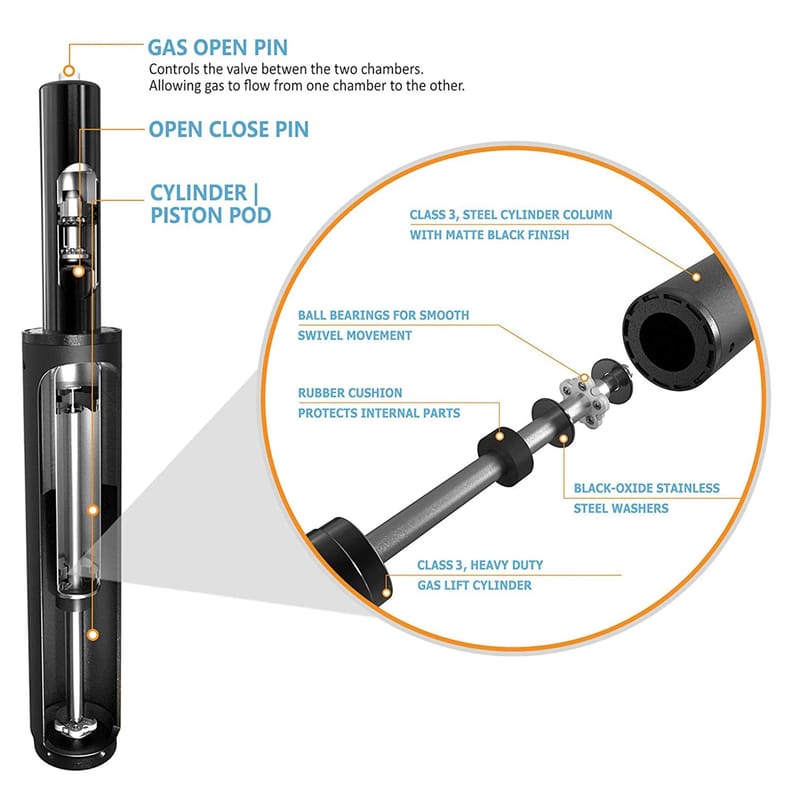 GAS OPEN PIN
Controls the valve betwen the two chambers. Allowing gas to flow from one chamber to the other.

OPEN CLOSE PIN

CYLINDER | PISTON POD

CLASS 3, STEEL CYLINDER COLUMN WITH MATTE BLACK FINISH

BALL BEARINGS FOR SMOOTH SWIVEL MOVEMENT

RUBBER CUSHION PROTECTS INTERNAL PARTS

BLACK-OXIDE STAINLESS STEEL WASHERS

CLASS 3, HEAVY DUTY GAS LIFT CYLINDER