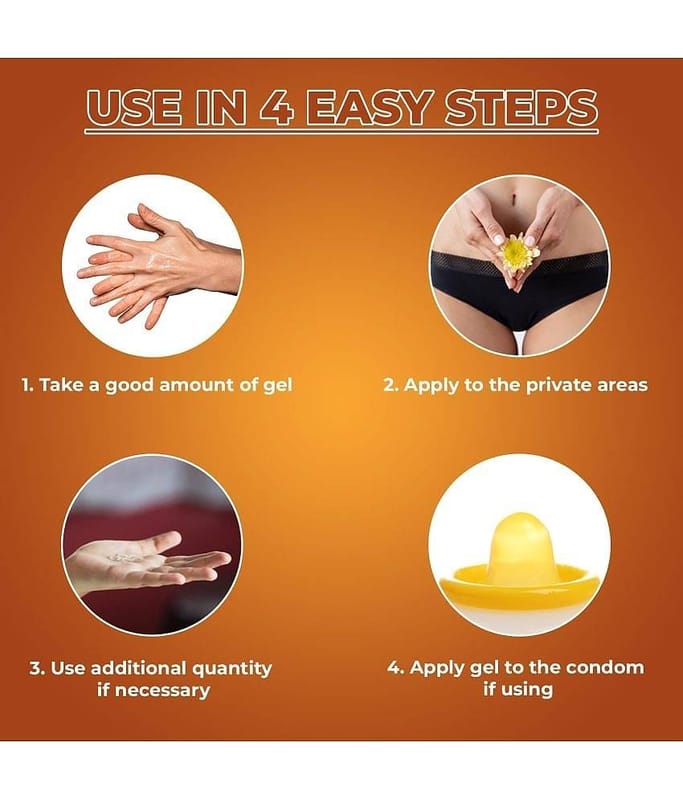 USE IN 4 EASY STEPS

1. Take a good amount of gel

2. Apply to the private areas

3. Use additional quantity if necessary

4. Apply gel to the condom if using