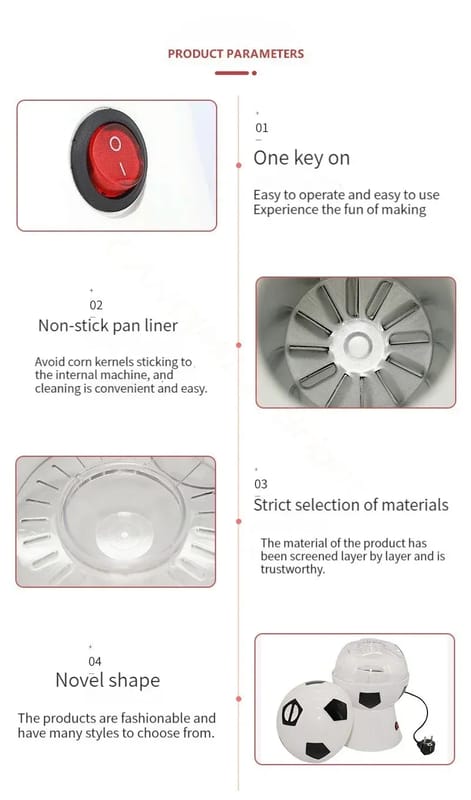 PRODUCT PARAMETERS

01
One key on

Easy to operate and easy to use
Experience the fun of making

02
Non-stick pan liner

Avoid corn kernels sticking to the internal machine, and cleaning is convenient and easy.

03
Strict selection of materials

The material of the product has been screened layer by layer and is trustworthy.

04
Novel shape

The products are fashionable and have many styles to choose from.