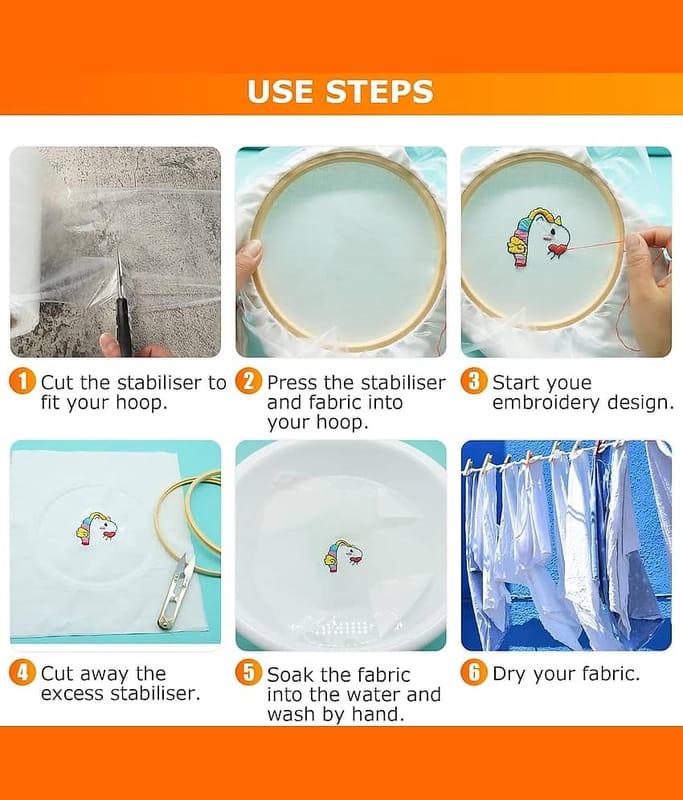 USE STEPS

1 Cut the stabiliser to fit your hoop.

2 Press the stabiliser and fabric into your hoop.

3 Start youe embroidery design.

4 Cut away the excess stabiliser.

5 Soak the fabric into the water and wash by hand.

6 Dry your fabric.