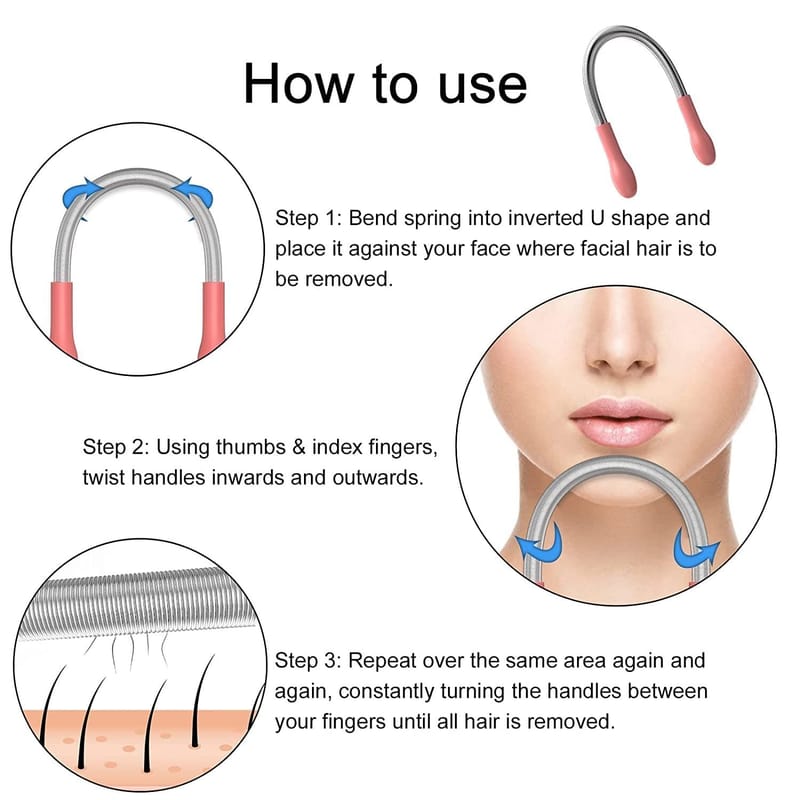 How to use

Step 1: Bend spring into inverted U shape and place it against your face where facial hair is to be removed.

Step 2: Using thumbs & index fingers, twist handles inwards and outwards.

Step 3: Repeat over the same area again and again, constantly turning the handles between your fingers until all hair is removed.