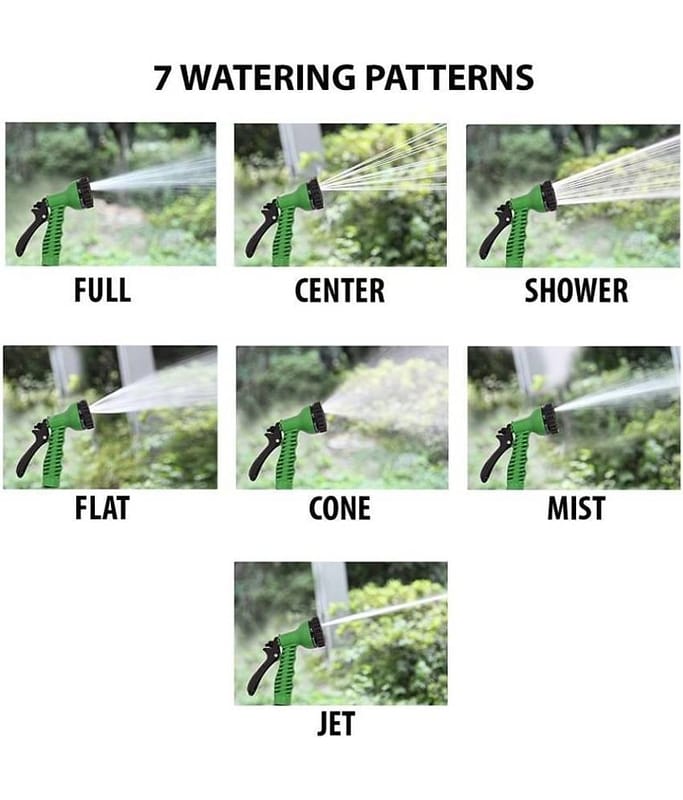 7 WATERING PATTERNS

FULL

CENTER

SHOWER

FLAT

CONE

MIST

JET