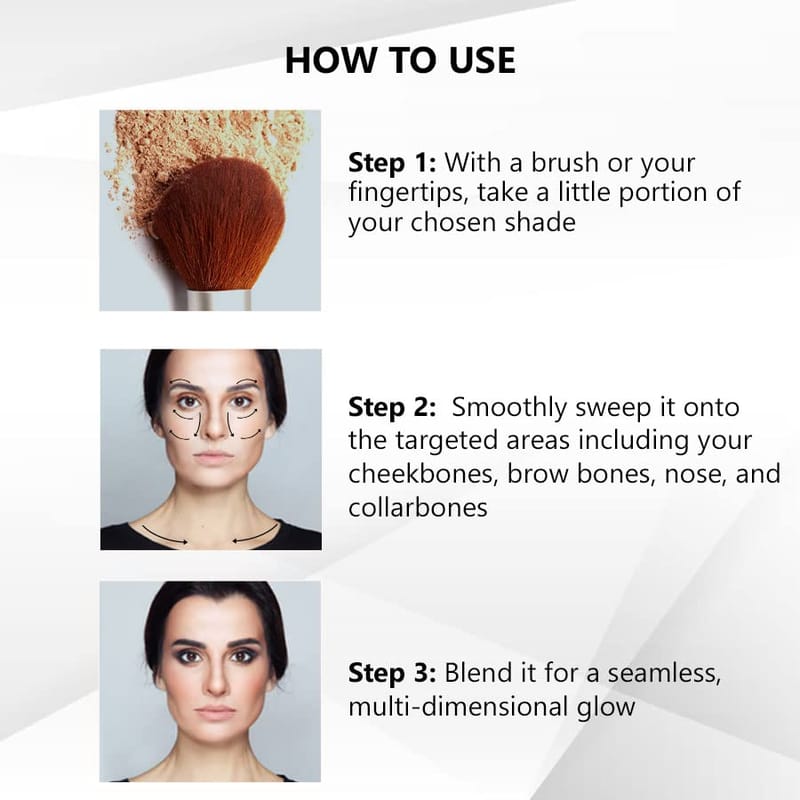 HOW TO USE

Step 1: With a brush or your fingertips, take a little portion of your chosen shade

Step 2: Smoothly sweep it onto the targeted areas including your cheekbones, brow bones, nose, and collarbones

Step 3: Blend it for a seamless, multi-dimensional glow